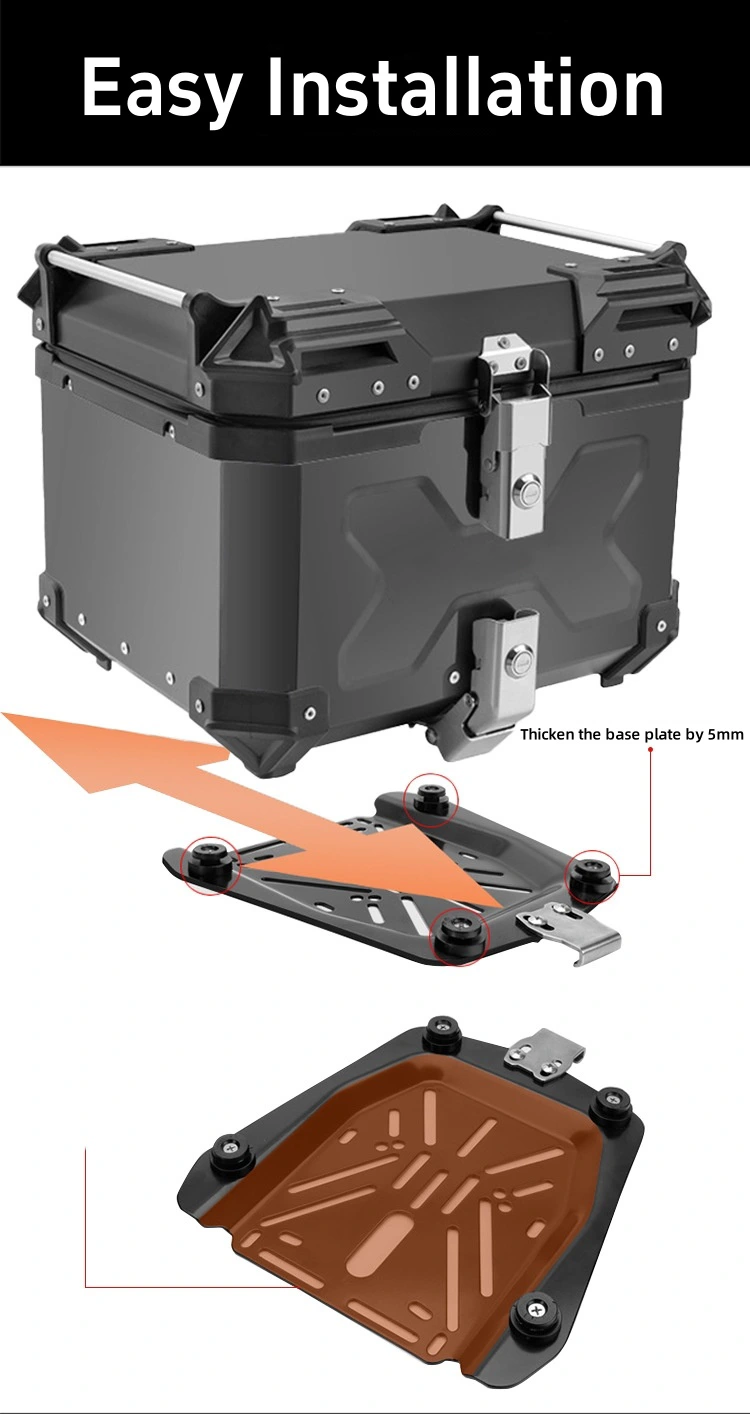 Easy Installation

Thicken the base plate by 5mm